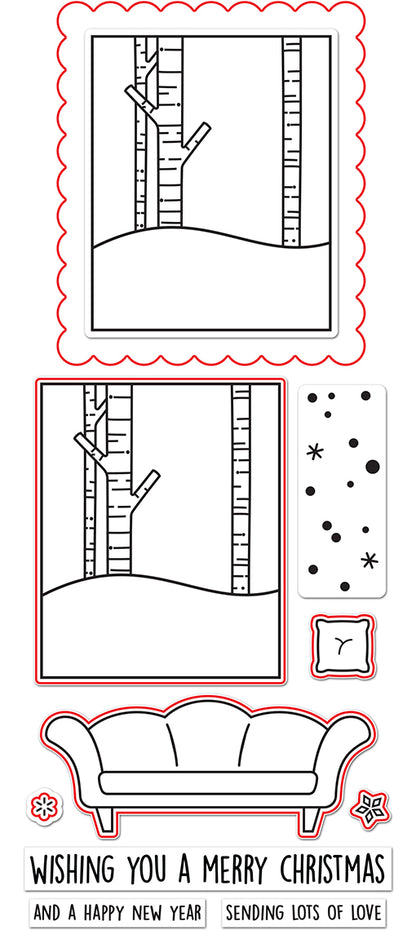 WISHING YOU A MERRY CHRISTMAS

AND A HAPPY NEW YEAR

SENDING LOTS OF LOVE