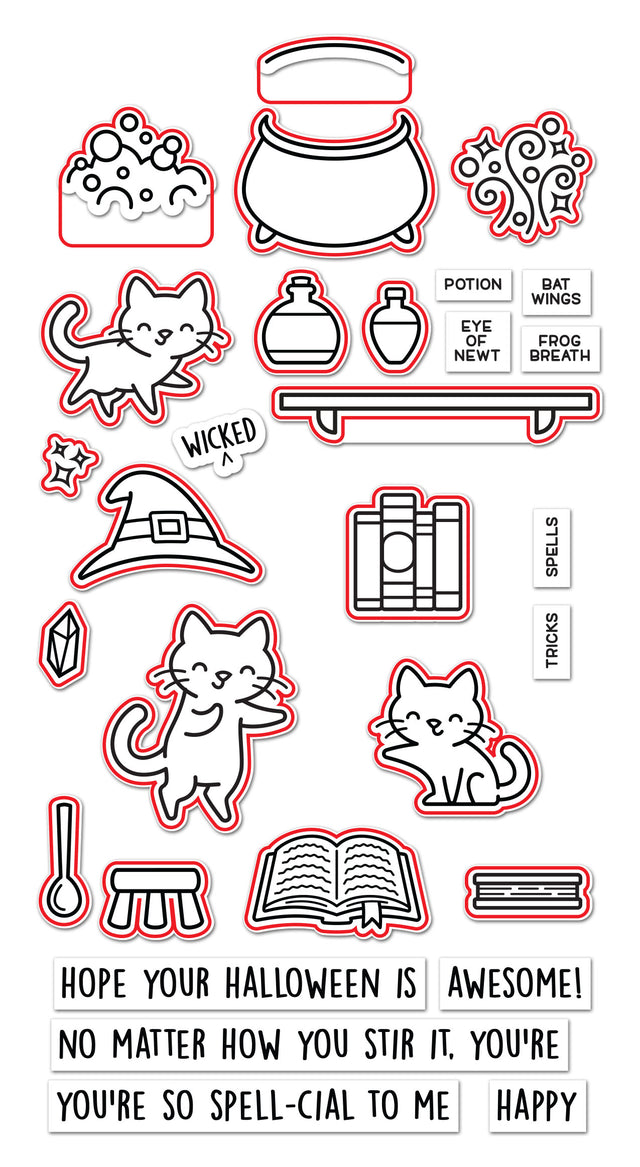 POTION

BAT WINGS

EYE OF NEWT

FROG BREATH

WICKED

SPELLS

TRICKS

HOPE YOUR HALLOWEEN IS

AWESOME!

NO MATTER HOW YOU STIR IT, YOU'RE

YOU'RE SO SPELL-CIAL TO ME

HAPPY