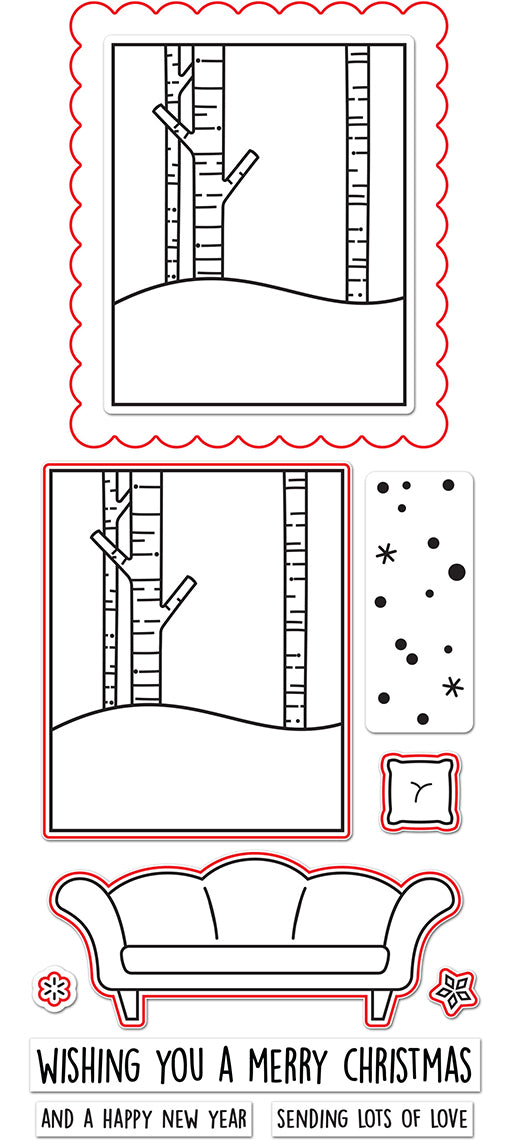 WISHING YOU A MERRY CHRISTMAS

AND A HAPPY NEW YEAR

SENDING LOTS OF LOVE